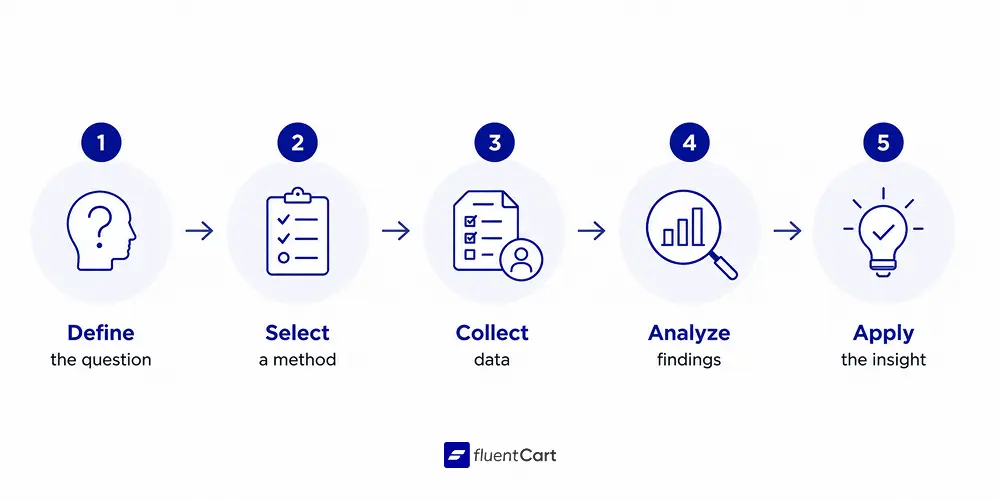 1
Define
the question

2
Select
a method

3
Collect
data

4
Analyze
findings

5
Apply
the insight

fluentCart